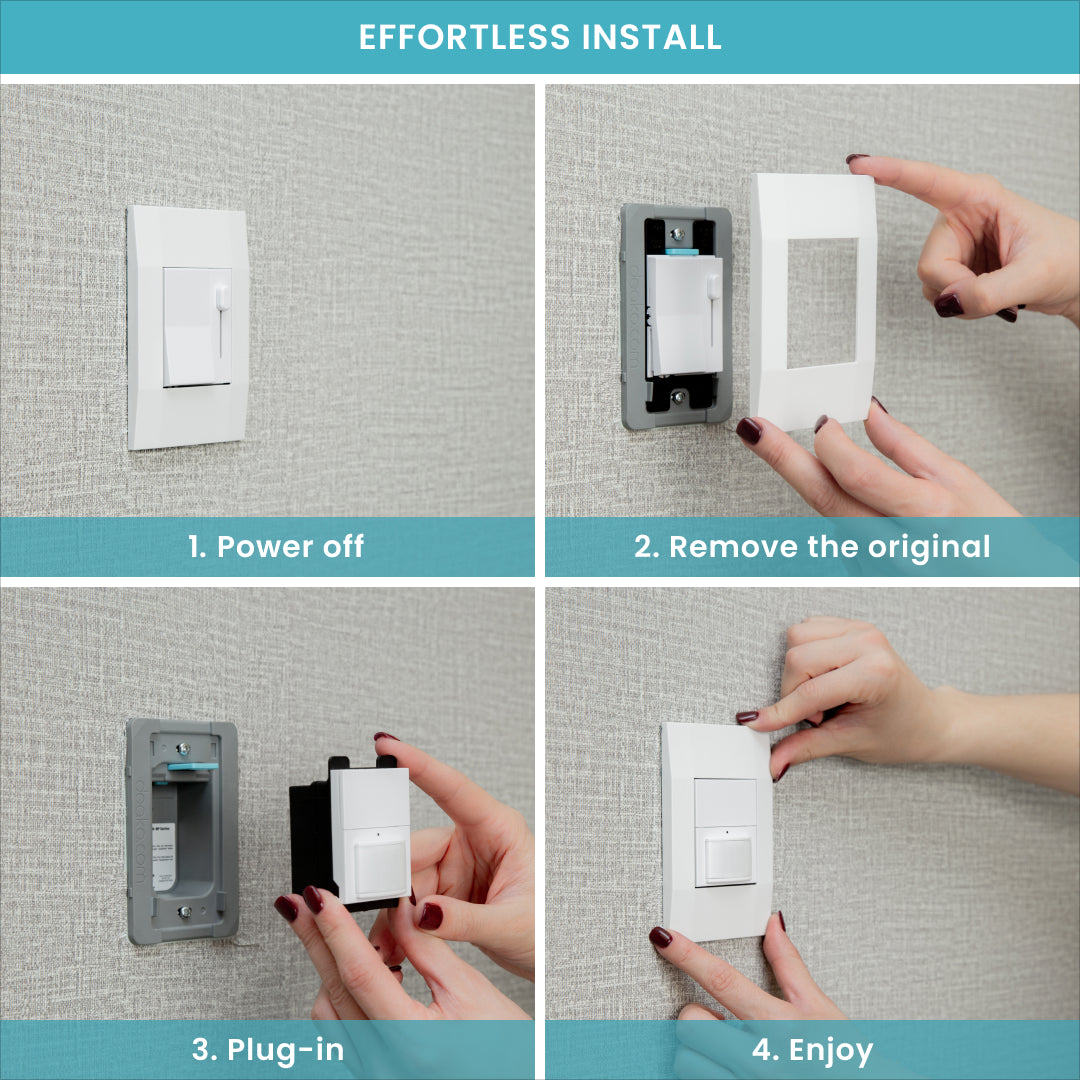 EFFORTLESS INSTALL

1. Power off

2. Remove the original

3. Plug-in

4. Enjoy