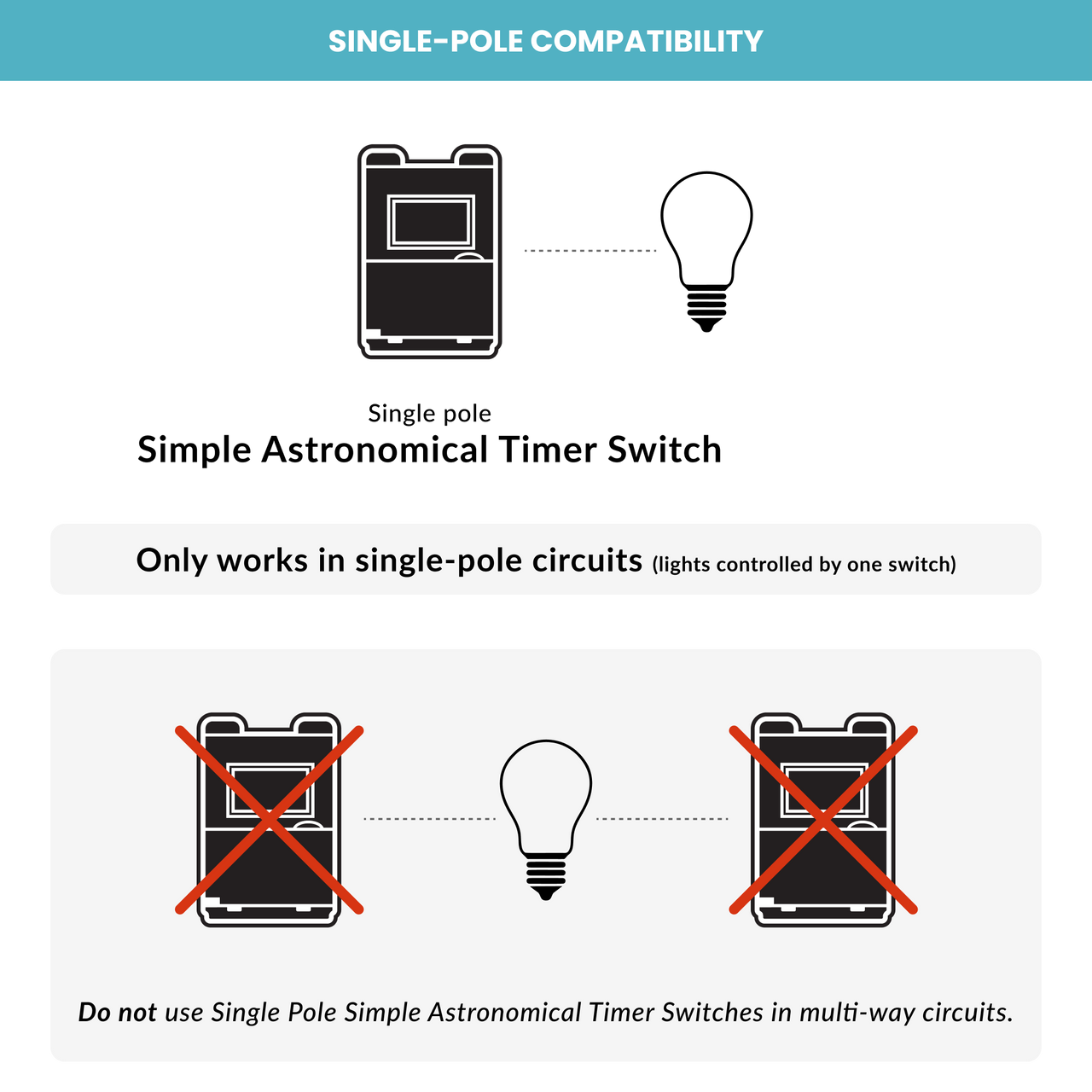 SINGLE-POLE COMPATIBILITY

Single pole
Simple Astronomical Timer Switch

Only works in single-pole circuits (lights controlled by one switch)

Do not use Single Pole Simple Astronomical Timer Switches in multi-way circuits.